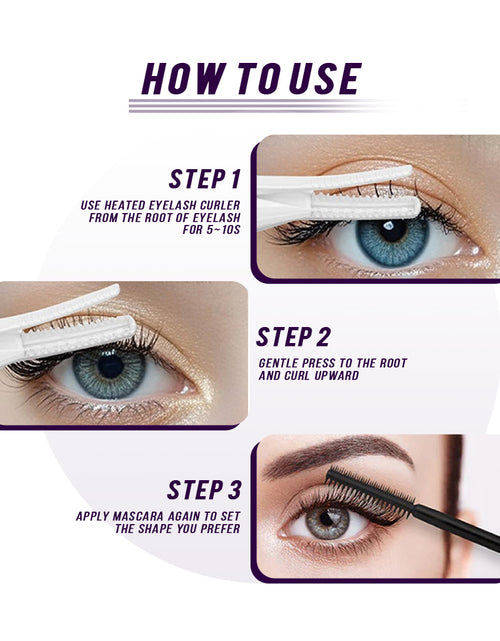 HOW TO USE

STEP 1

USE HEATED EYELASH CURLER FROM THE ROOT OF EYELASH FOR 5~10S

STEP 2

GENTLE PRESS TO THE ROOT AND CURL UPWARD

STEP 3

APPLY MASCARA AGAIN TO SET THE SHAPE YOU PREFER